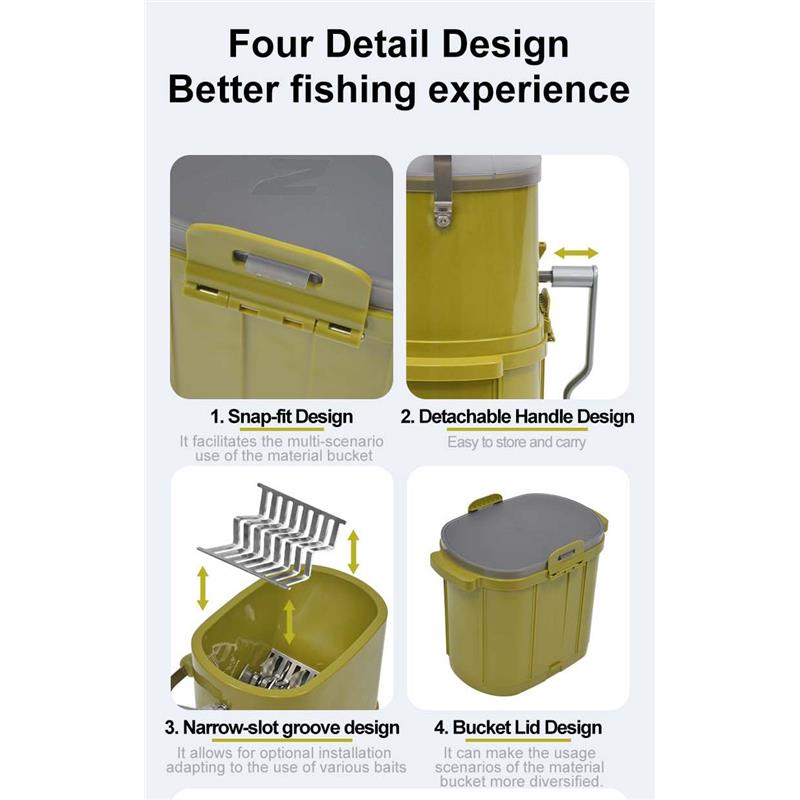 Four Detail Design
Better fishing experience

1. Snap-fit Design
It facilitates the multi-scenario use of the material bucket

2. Detachable Handle Design
Easy to store and carry

3. Narrow-slot groove design
It allows for optional installation adapting to the use of various baits

4. Bucket Lid Design
It can make the usage scenarios of the material bucket more diversified.