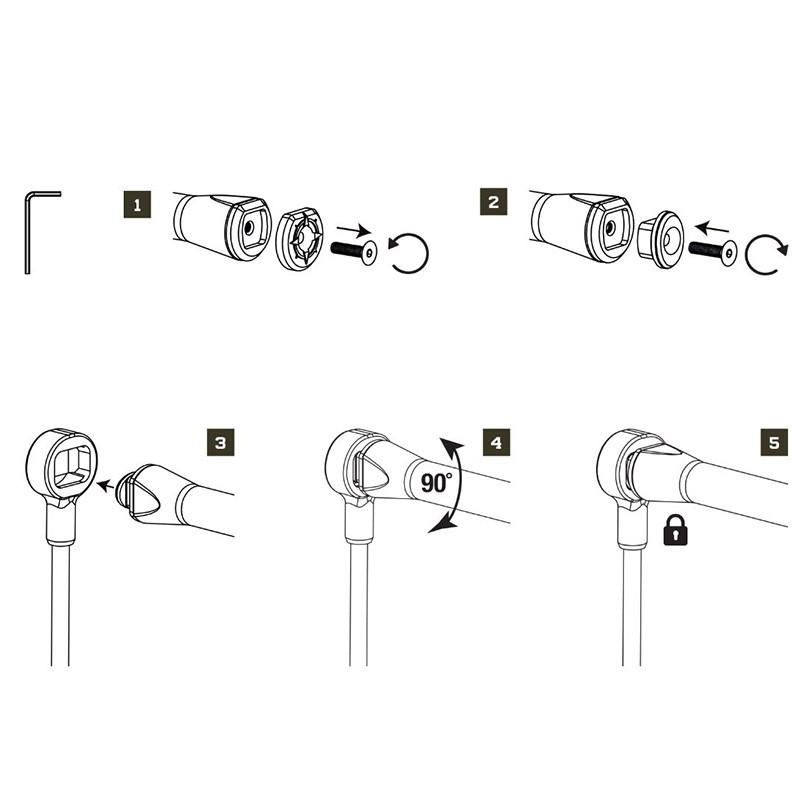 1

2

3

4

90°

5