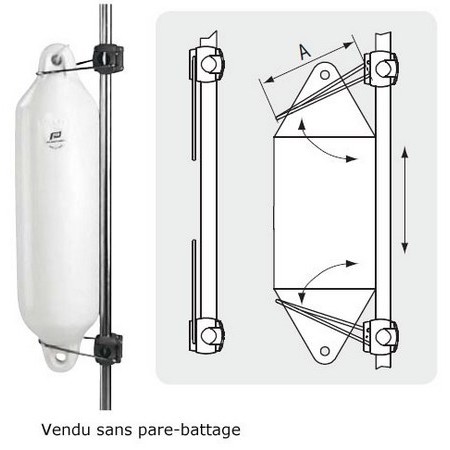 A

Vendu sans pare-battage