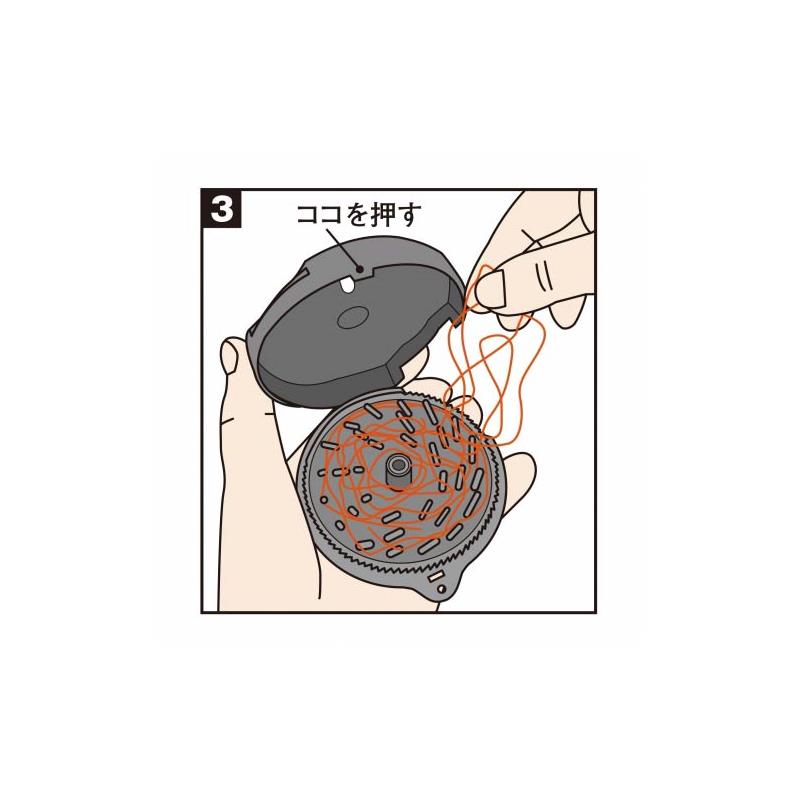 3
ココを押す