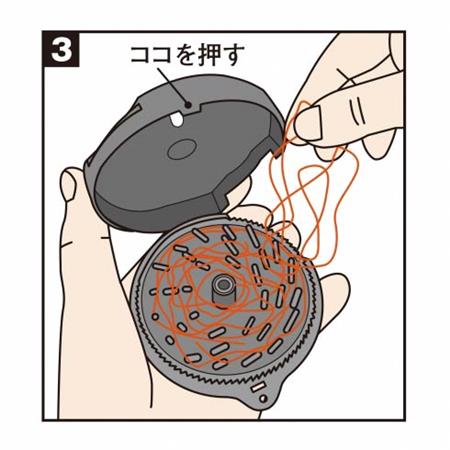 3

ココを押す