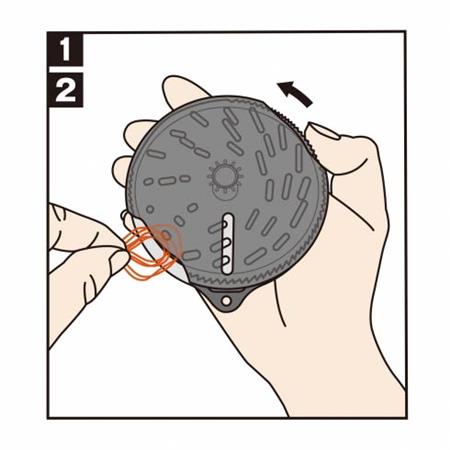 1
2