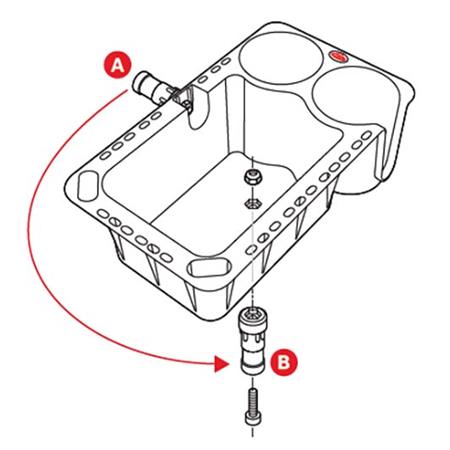 A

B