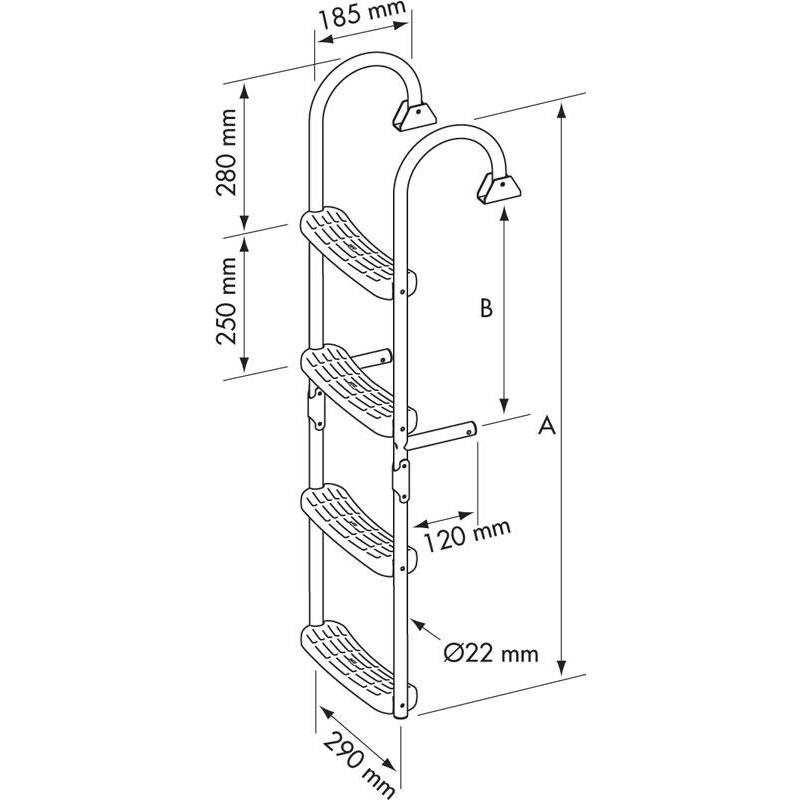 185 mm
280 mm
250 mm
B
A
120 mm
Ø22 mm
290 mm