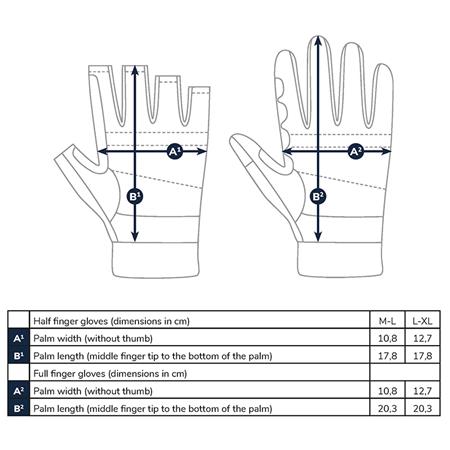 $A^1$
$B^1$
$A^2$
$B^2$

| | Half finger gloves (dimensions in cm) | M-L | L-XL |
|---|---|---|---|
| $A^1$ | Palm width (without thumb) | 10,8 | 12,7 |
| $B^1$ | Palm length (middle finger tip to the bottom of the palm) | 17,8 | 17,8 |
| | Full finger gloves (dimensions in cm) | | |
| $A^2$ | Palm width (without thumb) | 10,8 | 12,7 |
| $B^2$ | Palm length (middle finger tip to the bottom of the palm) | 20,3 | 20,3 |