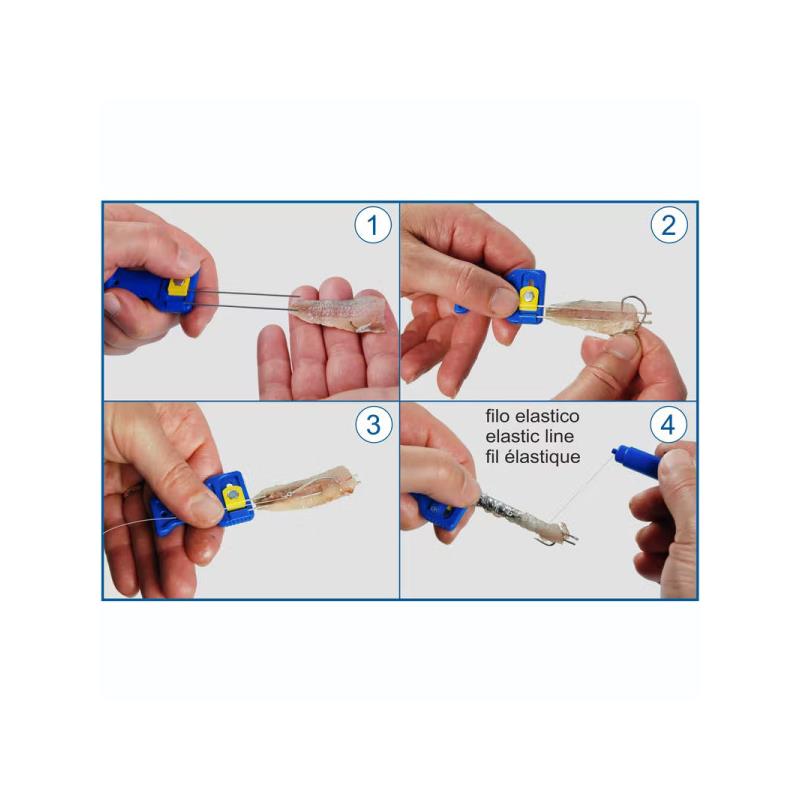 1

2

3

filo elastico
elastic line
fil élastique

4