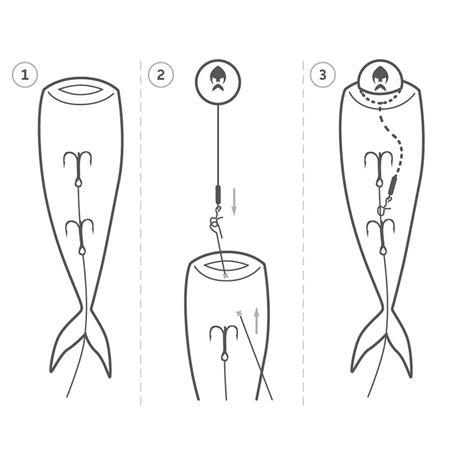 1

2

3