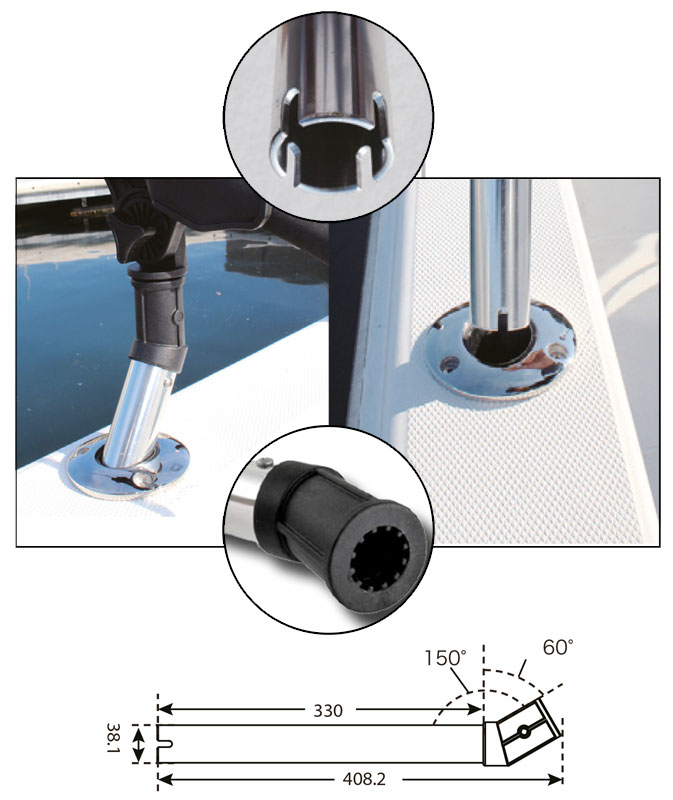 150°
60°
330
38.1
408.2